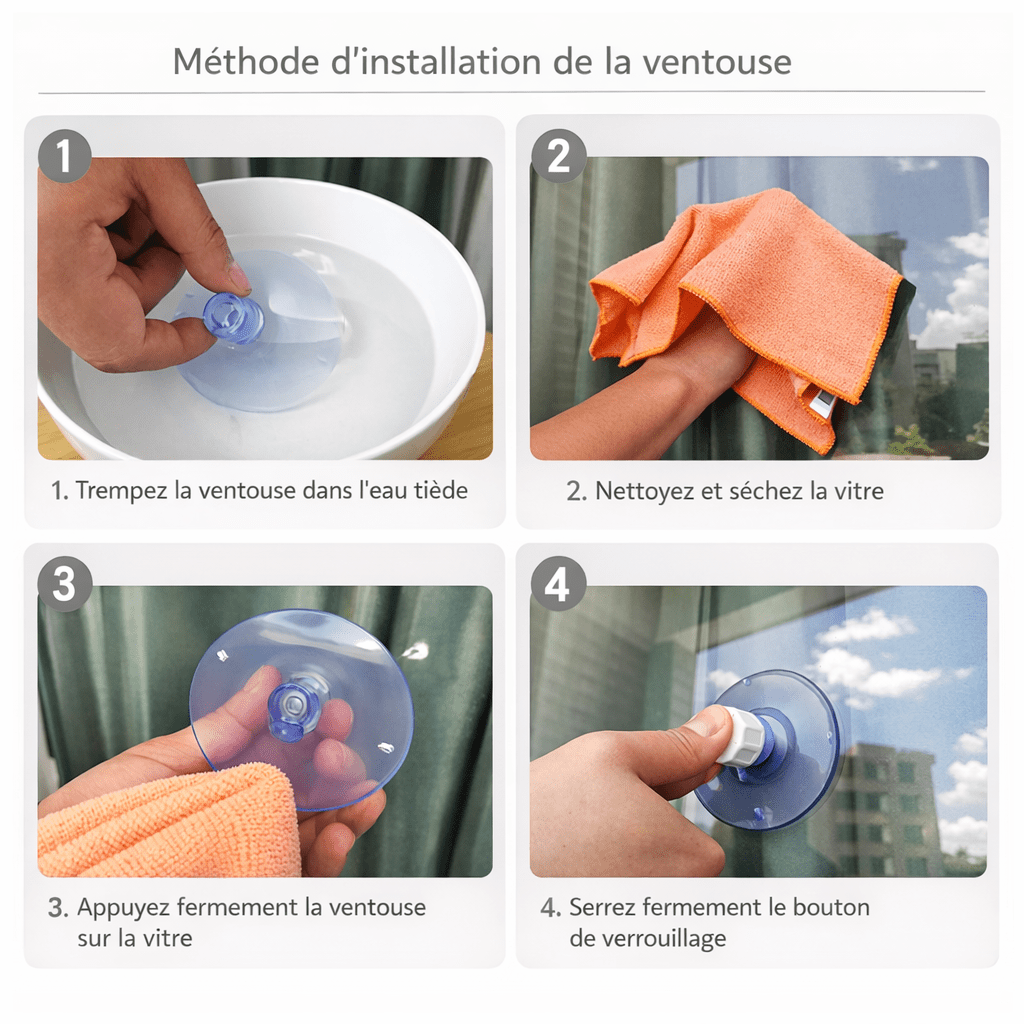 Méthode d'installation de la ventouse

1

1. Trempez la ventouse dans l'eau tiède

2

2. Nettoyez et séchez la vitre

3

3. Appuyez fermement la ventouse sur la vitre

4

4. Serrez fermement le bouton de verrouillage