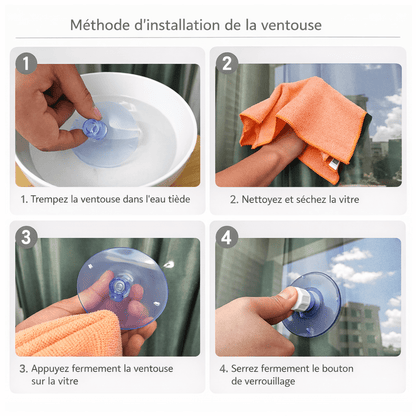 Méthode d'installation de la ventouse

1

1. Trempez la ventouse dans l'eau tiède

2

2. Nettoyez et séchez la vitre

3

3. Appuyez fermement la ventouse sur la vitre

4

4. Serrez fermement le bouton de verrouillage