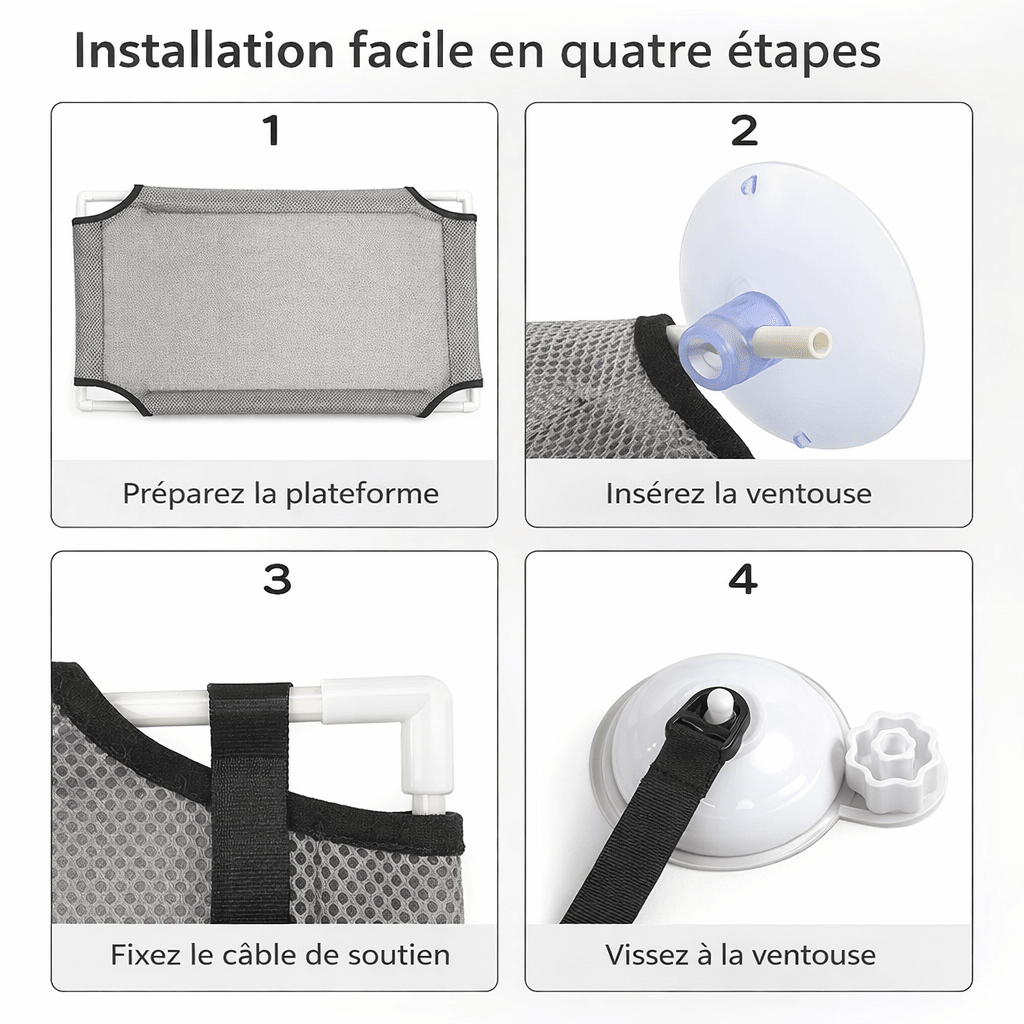 Installation facile en quatre étapes

1

Préparez la plateforme

2

Insérez la ventouse

3

Fixez le câble de soutien

4

Vissez à la ventouse