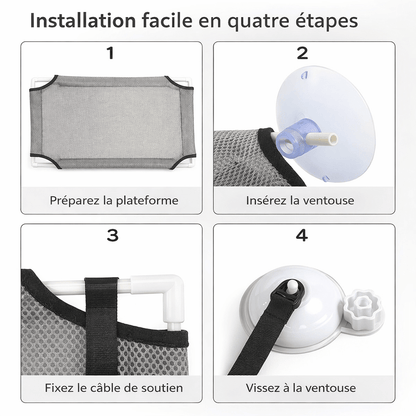 Installation facile en quatre étapes

1

Préparez la plateforme

2

Insérez la ventouse

3

Fixez le câble de soutien

4

Vissez à la ventouse