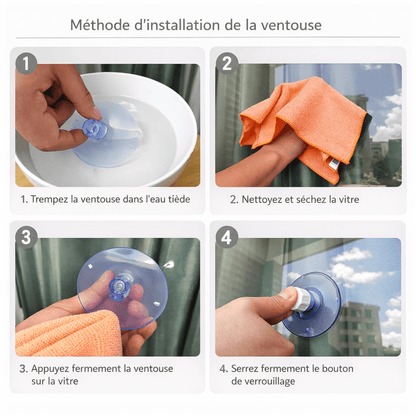 Méthode d'installation de la ventouse

1

1. Trempez la ventouse dans l'eau tiède

2

2. Nettoyez et séchez la vitre

3

3. Appuyez fermement la ventouse sur la vitre

4

4. Serrez fermement le bouton de verrouillage