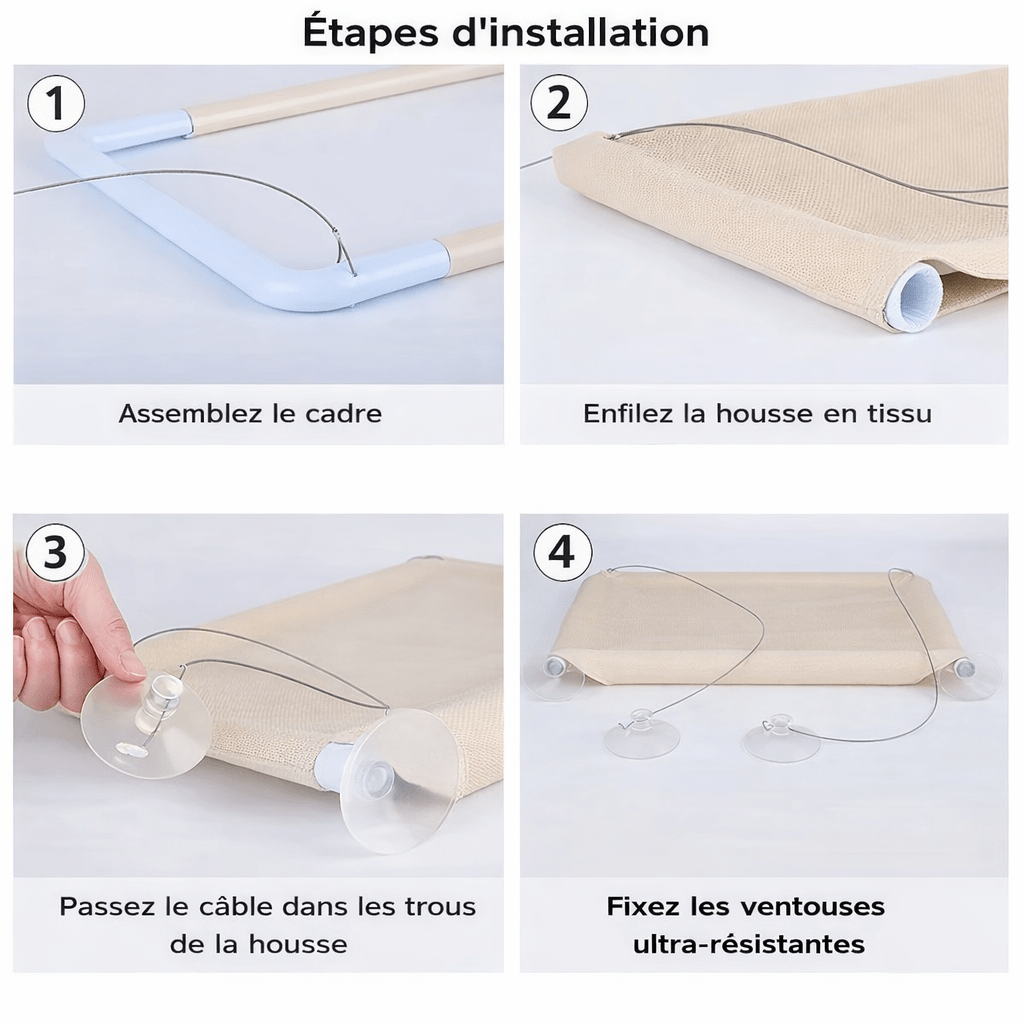 Étapes d'installation

1

Assemblez le cadre

2

Enfilez la housse en tissu

3

Passez le câble dans les trous de la housse

4

Fixez les ventouses ultra-résistantes