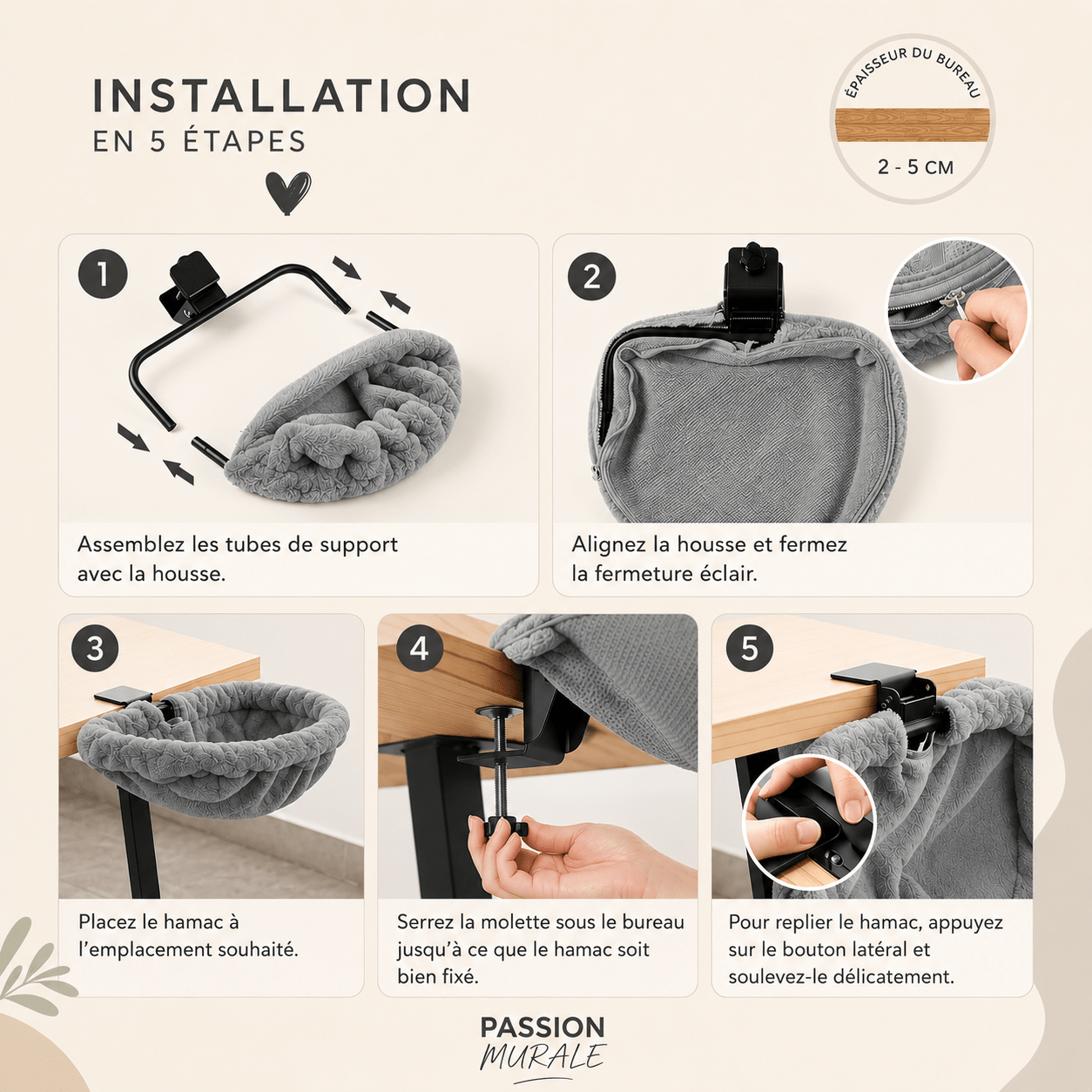 INSTALLATION
EN 5 ÉTAPES

ÉPAISSEUR DU BUREAU
2 - 5 CM

1
Assemblez les tubes de support avec la housse.

2
Alignez la housse et fermez la fermeture éclair.

3
Placez le hamac à l'emplacement souhaité.

4
Serrez la molette sous le bureau jusqu'à ce que le hamac soit bien fixé.

5
Pour replier le hamac, appuyez sur le bouton latéral et soulevez-le délicatement.

PASSION
MURALE