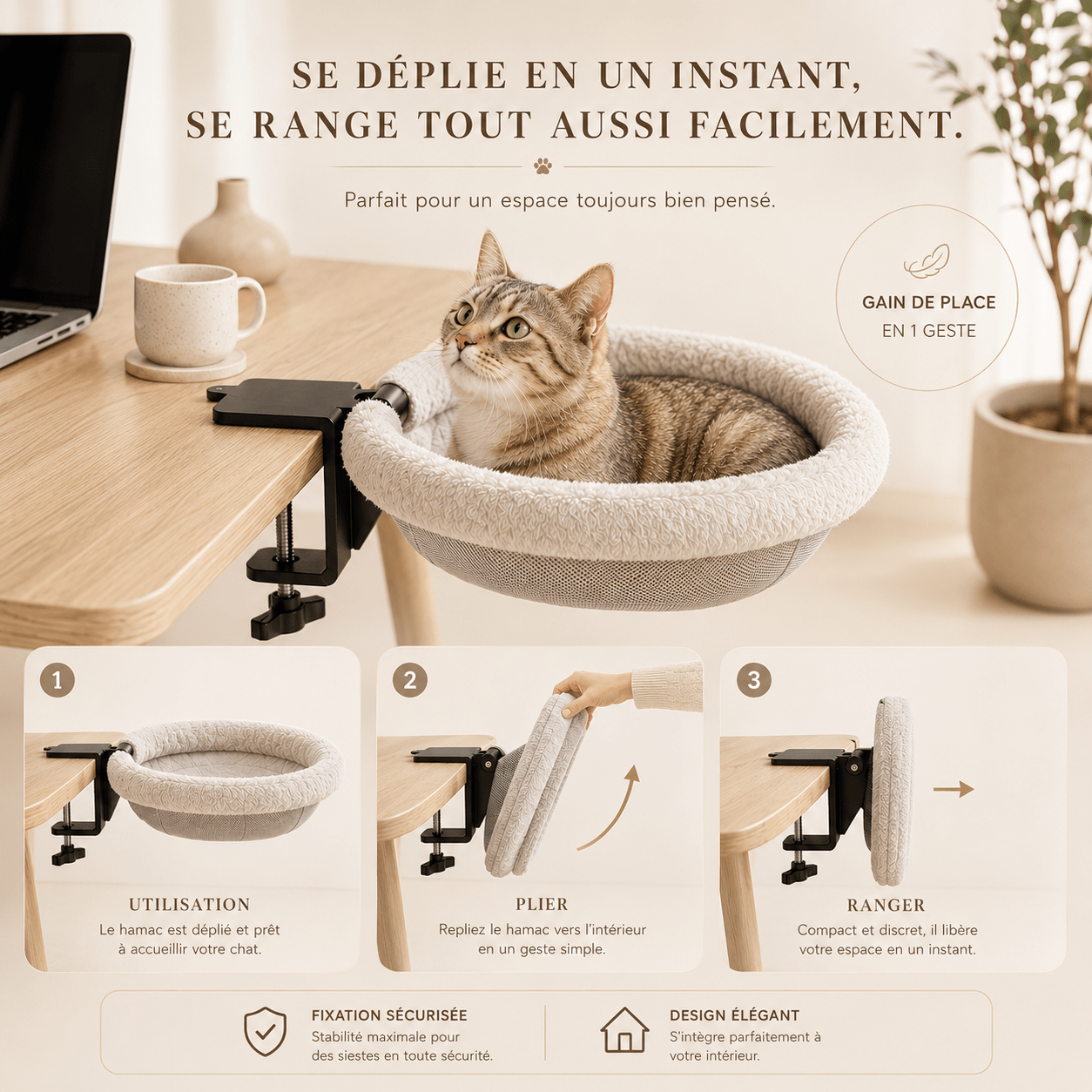 SE DÉPLIE EN UN INSTANT,
SE RANGE TOUT AUSSI FACILEMENT.

Parfait pour un espace toujours bien pensé.

GAIN DE PLACE
EN 1 GESTE

1

UTILISATION
Le hamac est déplié et prêt à accueillir votre chat.

2

PLIER
Repliez le hamac vers l'intérieur en un geste simple.

3

RANGER
Compact et discret, il libère votre espace en un instant.

FIXATION SÉCURISÉE
Stabilité maximale pour des siestes en toute sécurité.

DESIGN ÉLÉGANT
S'intègre parfaitement à votre intérieur.